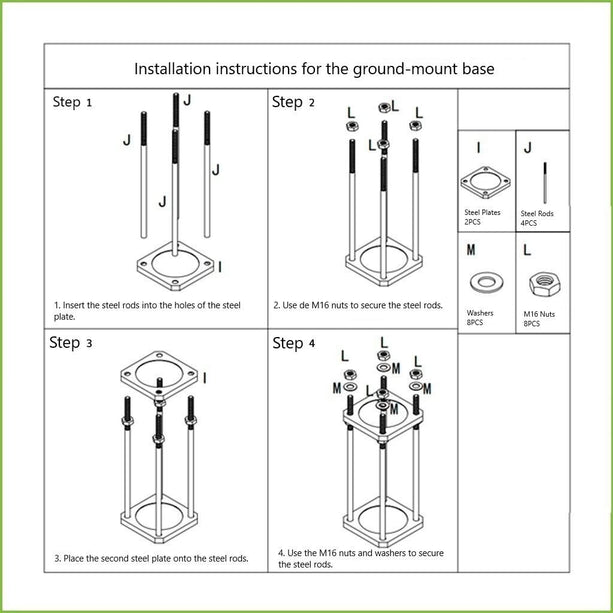 Installation instructions for the ground-mount base

Step 1

J J J J I

1. Insert the steel rods into the holes of the steel plate.

Step 2

L L L L

2. Use de M16 nuts to secure the steel rods.

I

Steel Plates
2PCS

J

Steel Rods
4PCS

M

Washers
8PCS

L

M16 Nuts
8PCS

Step 3

I

3. Place the second steel plate onto the steel rods.

Step 4

L L L L M M M M

4. Use the M16 nuts and washers to secure the steel rods.