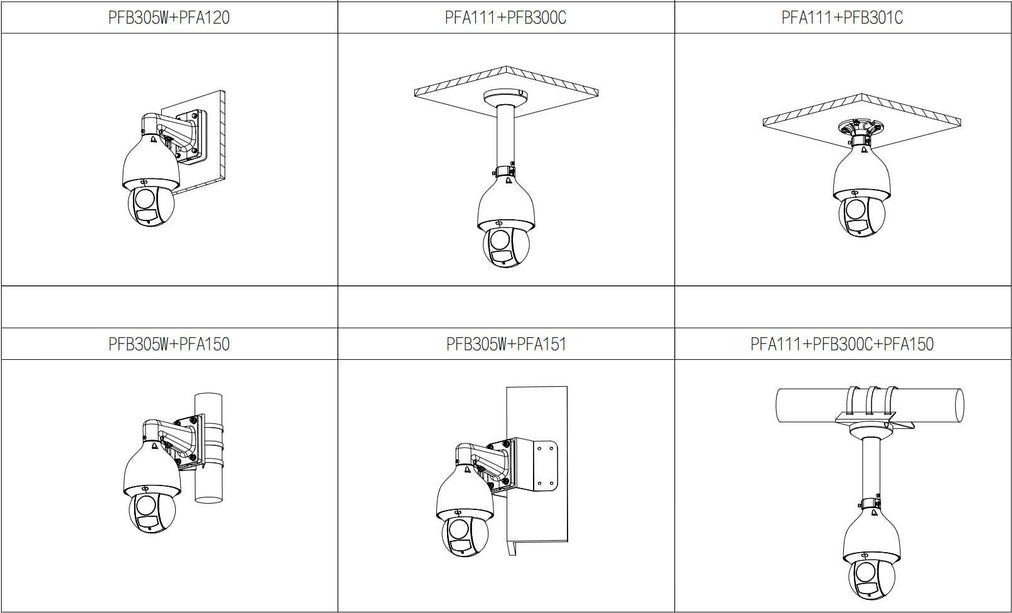 | PFB305W+PFA120 | PFA111+PFB300C | PFA111+PFB301C |
|---|---|---|
| | | |
| | | |
| PFB305W+PFA150 | PFB305W+PFA151 | PFA111+PFB300C+PFA150 |
| | | |